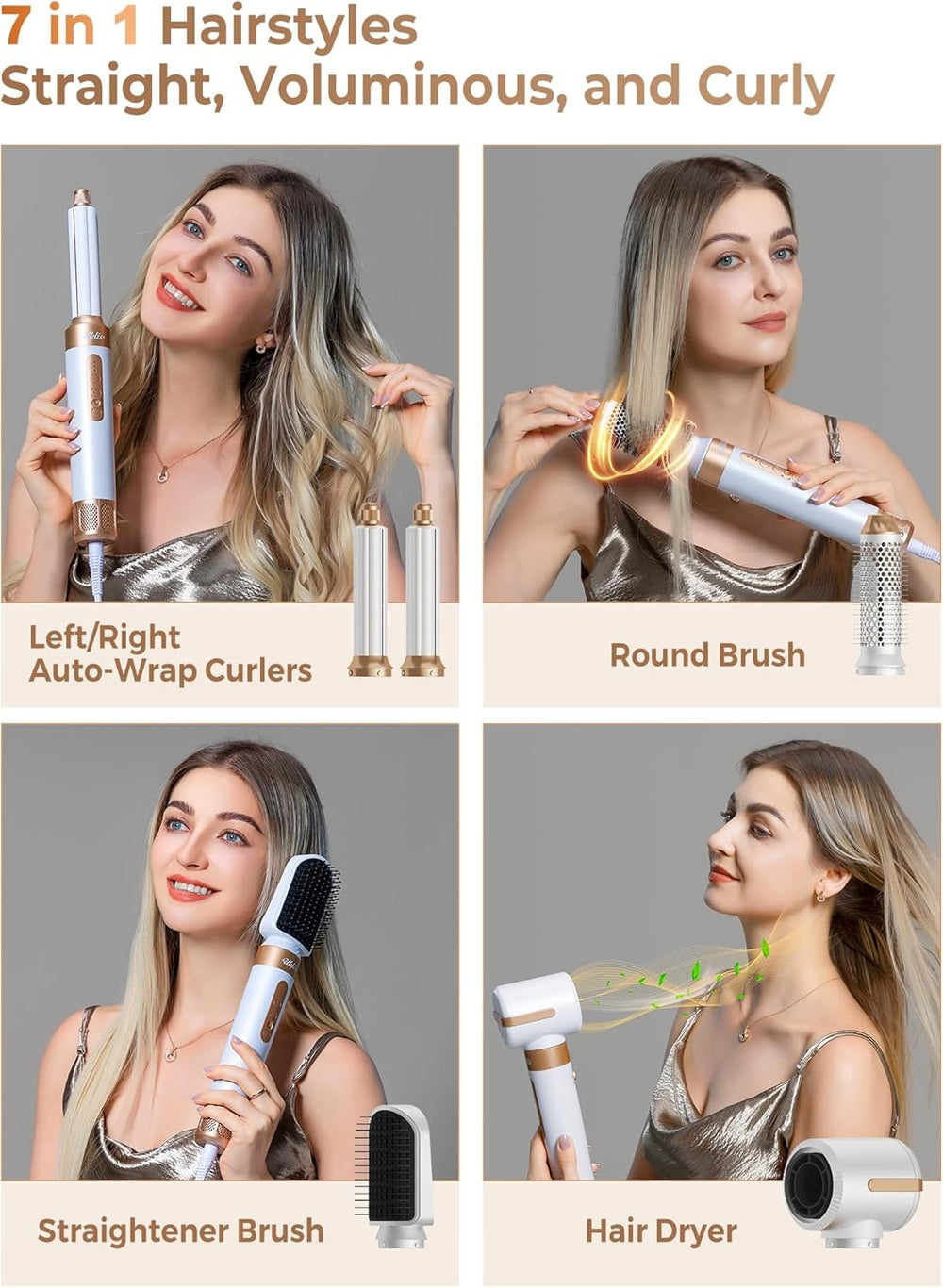 7 in 1 Hairstyles
Straight, Voluminous, and Curly

Left/Right
Auto-Wrap Curlers

Round Brush

Straightener Brush

Hair Dryer