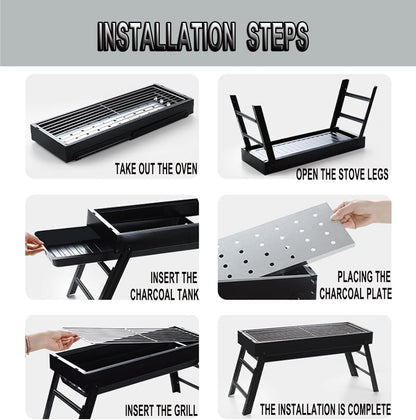 INSTALLATION STEPS

TAKE OUT THE OVEN

OPEN THE STOVE LEGS

INSERT THE CHARCOAL TANK

PLACING THE CHARCOAL PLATE

INSERT THE GRILL

THE INSTALLATION IS COMPLETE